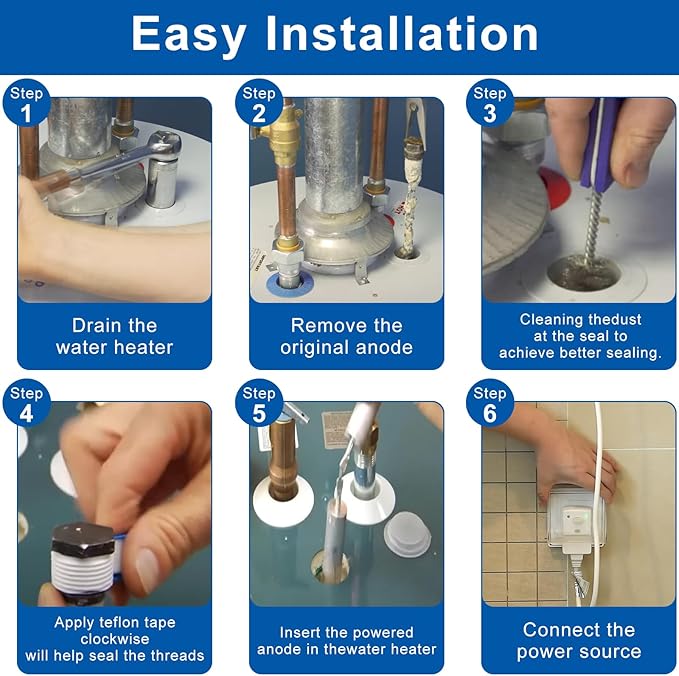 Easy Installation

Step 1

Drain the water heater

Step 2

Remove the original anode

Step 3

Cleaning thedust at the seal to achieve better sealing.

Step 4

Apply teflon tape clockwise will help seal the threads

Step 5

Insert the powered anode in thewater heater

Step 6

Connect the power source