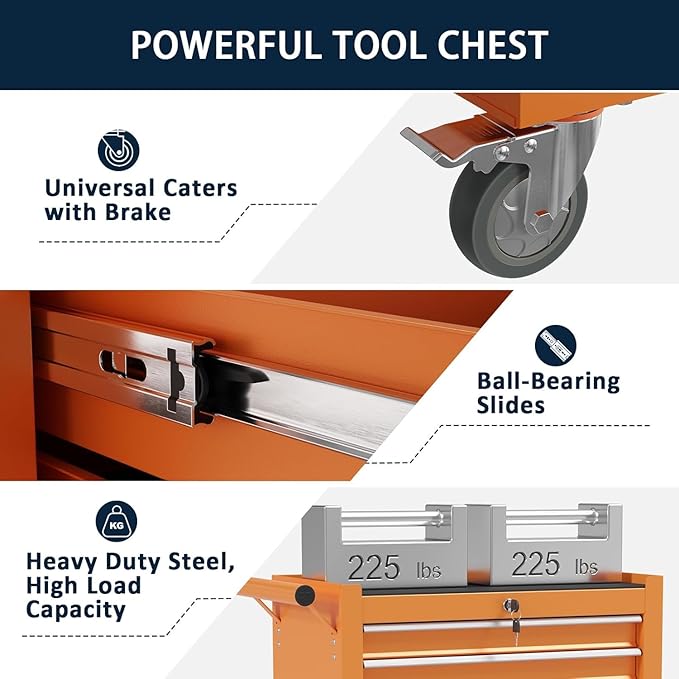 POWERFUL TOOL CHEST

Universal Caters with Brake

Ball-Bearing Slides

KG

Heavy Duty Steel, High Load Capacity

225 lbs

225 lbs