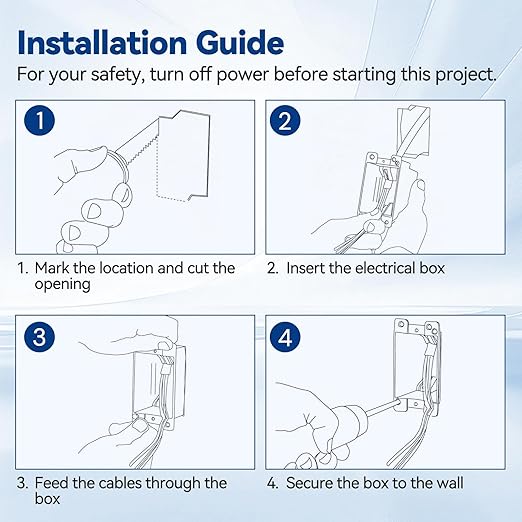 Installation Guide

For your safety, turn off power before starting this project.

1

1. Mark the location and cut the opening

2

2. Insert the electrical box

3

3. Feed the cables through the box

4

4. Secure the box to the wall