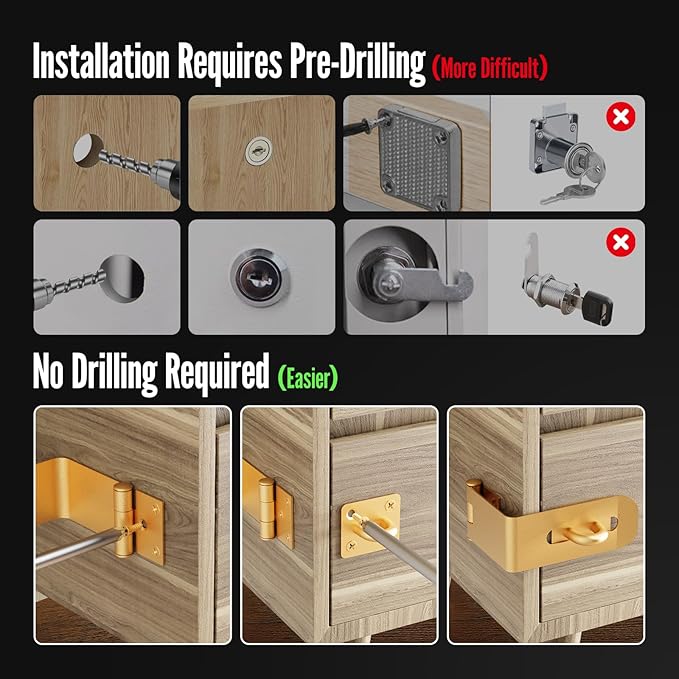 Installation Requires Pre-Drilling (More Difficult)

No Drilling Required (Easier)