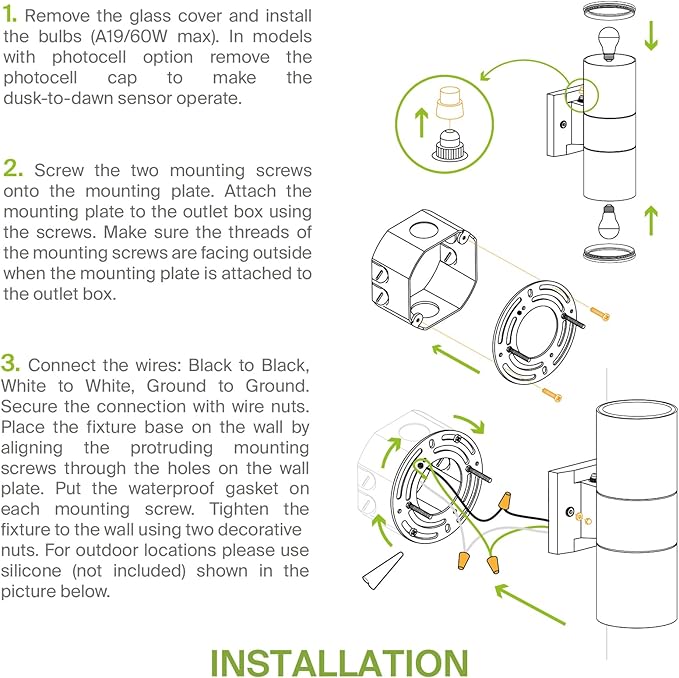 1. Remove the glass cover and install the bulbs (A19/60W max). In models with photocell option remove the photocell cap to make the dusk-to-dawn sensor operate.

2. Screw the two mounting screws onto the mounting plate. Attach the mounting plate to the outlet box using the screws. Make sure the threads of the mounting screws are facing outside when the mounting plate is attached to the outlet box.

3. Connect the wires: Black to Black, White to White, Ground to Ground. Secure the connection with wire nuts. Place the fixture base on the wall by aligning the protruding mounting screws through the holes on the wall plate. Put the waterproof gasket on each mounting screw. Tighten the fixture to the wall using two decorative nuts. For outdoor locations please use silicone (not included) shown in the picture below.

INSTALLATION