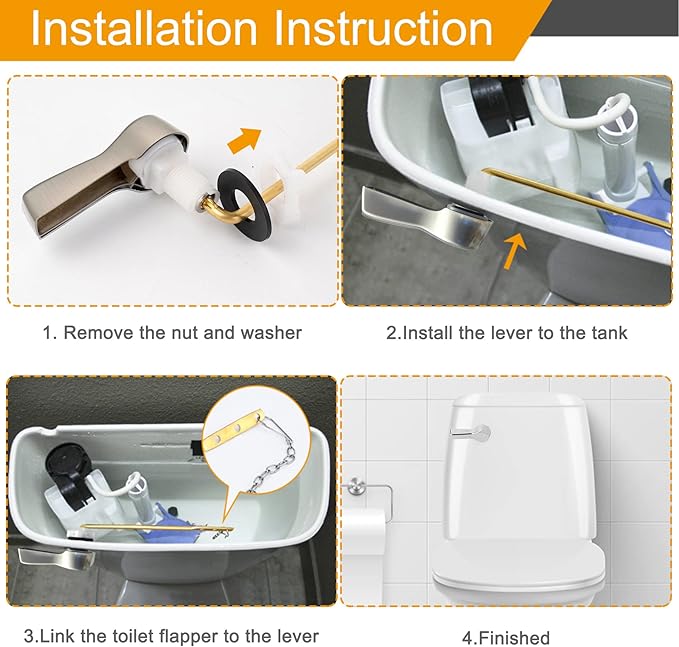 Installation Instruction

1. Remove the nut and washer

2.Install the lever to the tank

3.Link the toilet flapper to the lever

4.Finished