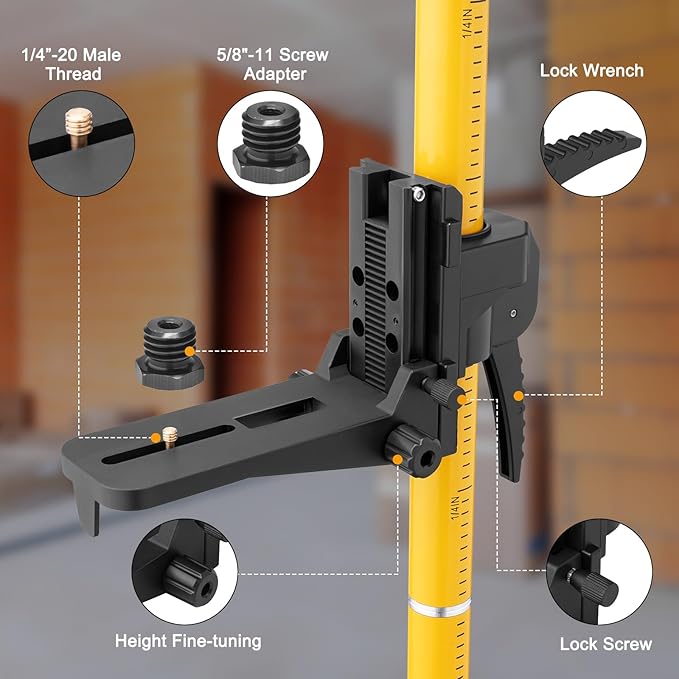 1/4"-20 Male Thread

5/8"-11 Screw Adapter

Lock Wrench

1/4IN

1/4IN

Height Fine-tuning

Lock Screw