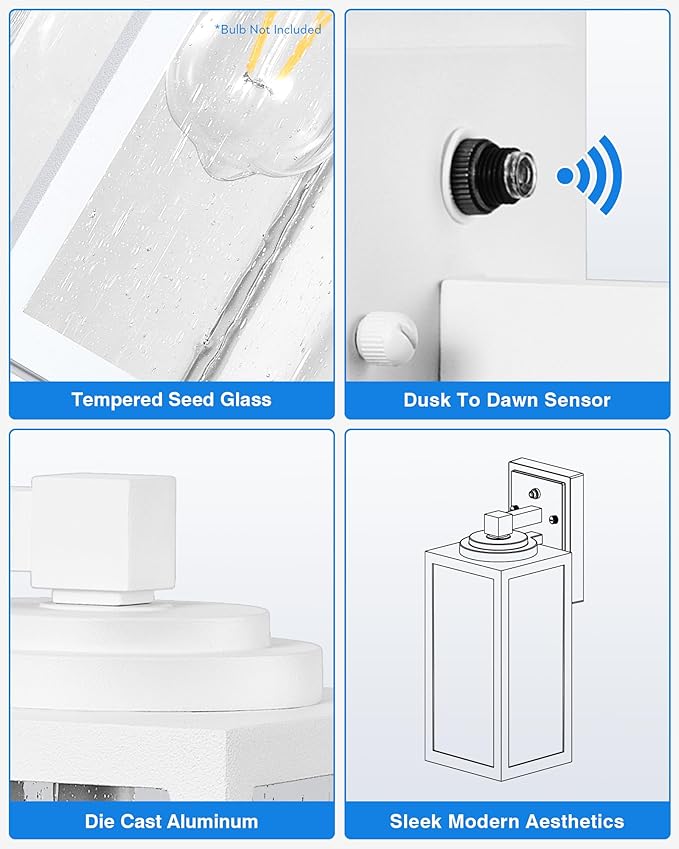 *Bulb Not Included

Tempered Seed Glass

Dusk To Dawn Sensor

Die Cast Aluminum

Sleek Modern Aesthetics