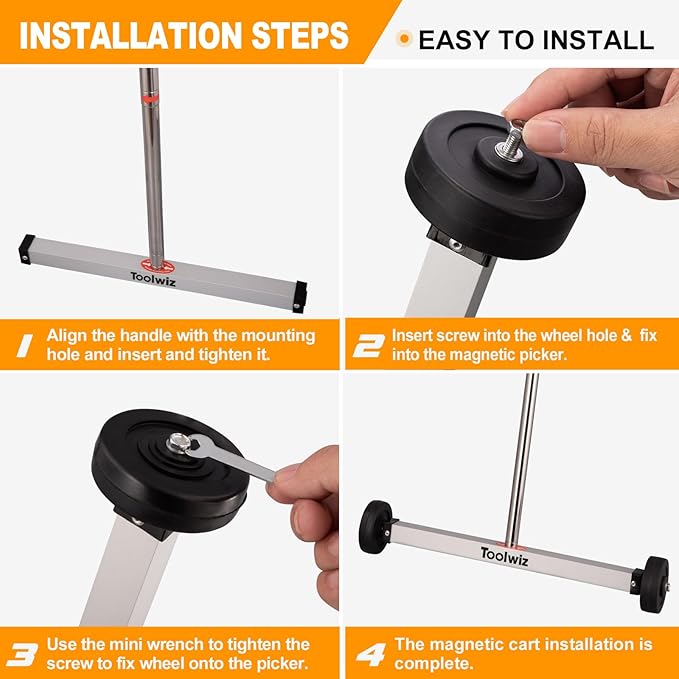 INSTALLATION STEPS

EASY TO INSTALL

Toolwiz

1 Align the handle with the mounting hole and insert and tighten it.

2 Insert screw into the wheel hole & fix into the magnetic picker.

3 Use the mini wrench to tighten the screw to fix wheel onto the picker.

Toolwiz

4 The magnetic cart installation is complete.