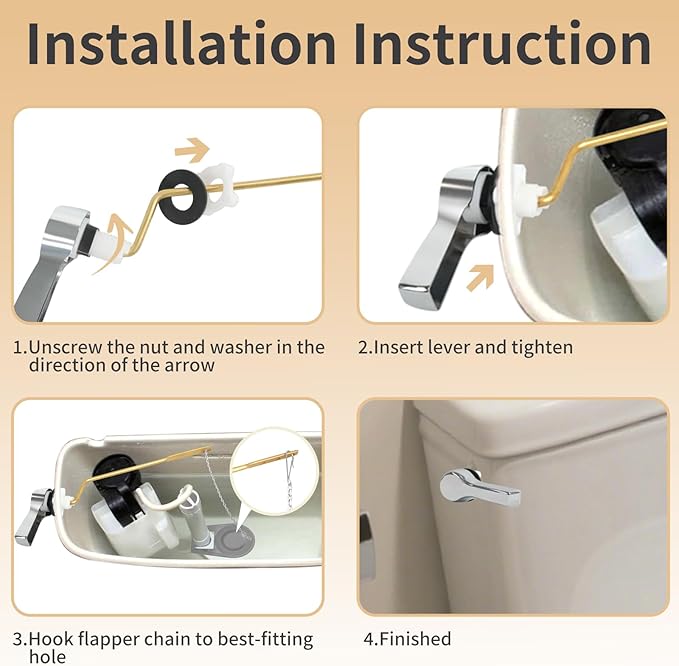 Installation Instruction

1.Unscrew the nut and washer in the direction of the arrow

2.Insert lever and tighten

3.Hook flapper chain to best-fitting hole

4.Finished