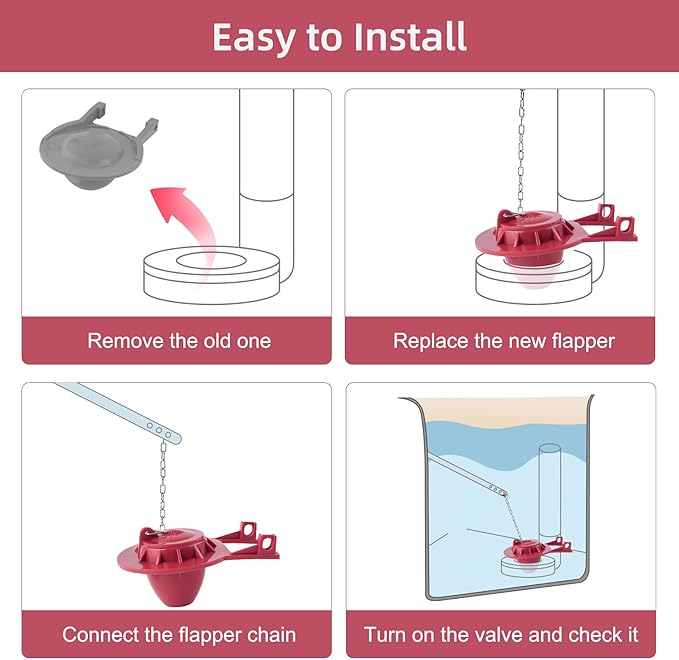 Easy to Install

Remove the old one

Replace the new flapper

Connect the flapper chain

Turn on the valve and check it