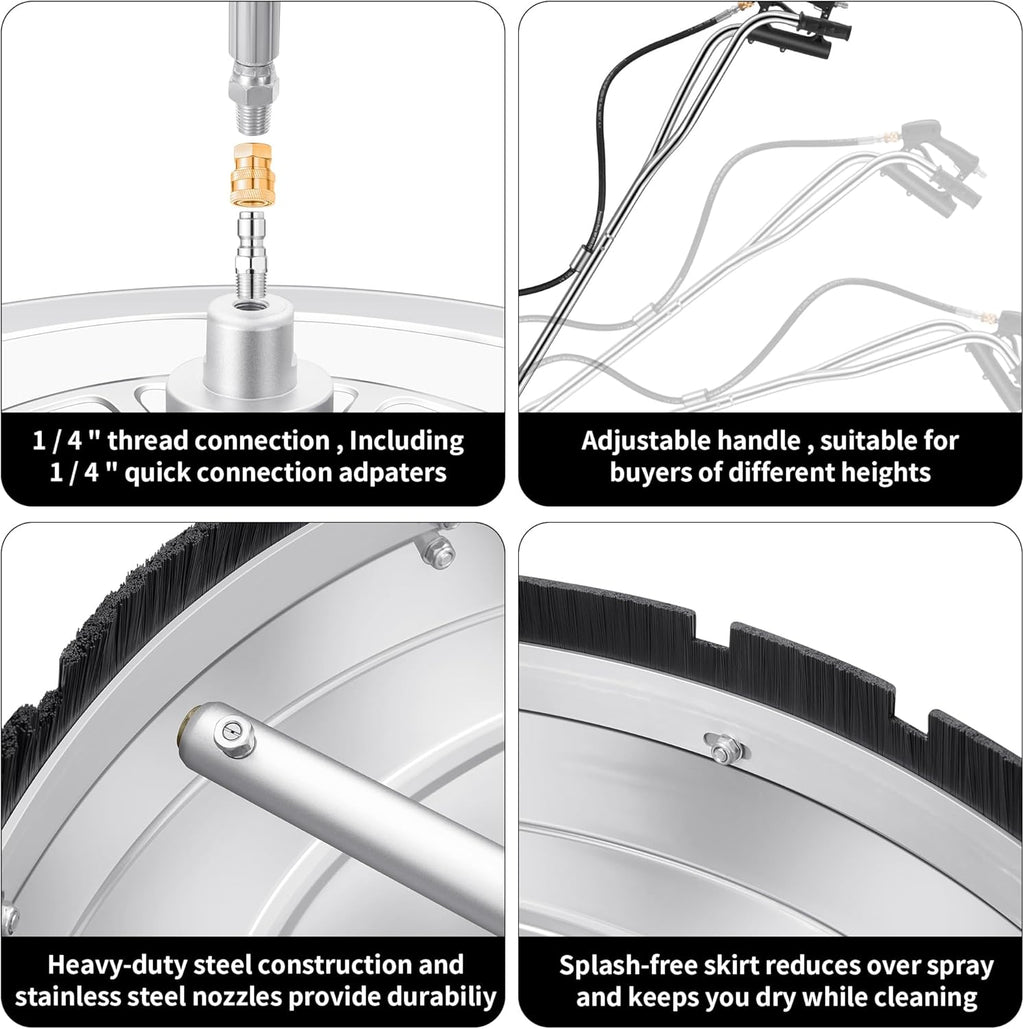 1 / 4 " thread connection , Including 1 / 4 " quick connection adpaters

Adjustable handle , suitable for buyers of different heights

Heavy-duty steel construction and stainless steel nozzles provide durabiliy

Splash-free skirt reduces over spray and keeps you dry while cleaning