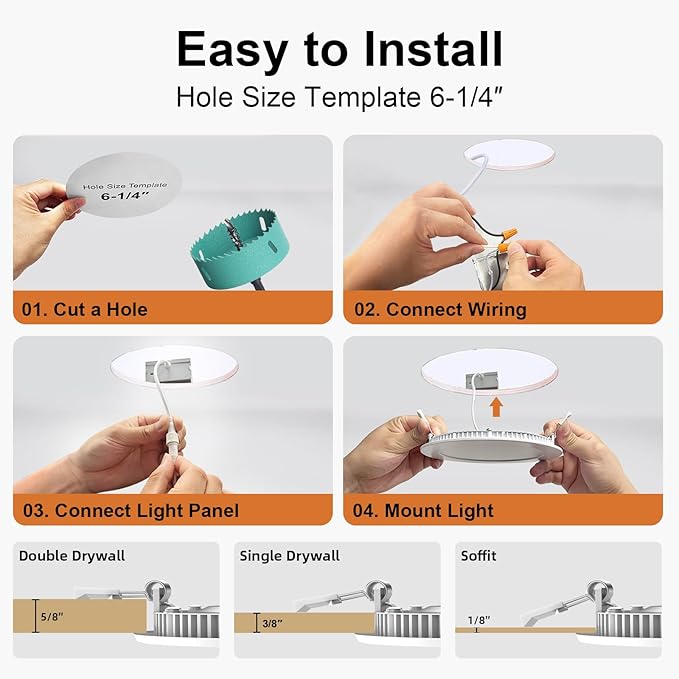 Easy to Install

Hole Size Template 6-1/4″

Hole Size Template
6-1/4″

01. Cut a Hole

02. Connect Wiring

03. Connect Light Panel

04. Mount Light

Double Drywall

5/8″

Single Drywall

3/8″

Soffit

1/8″