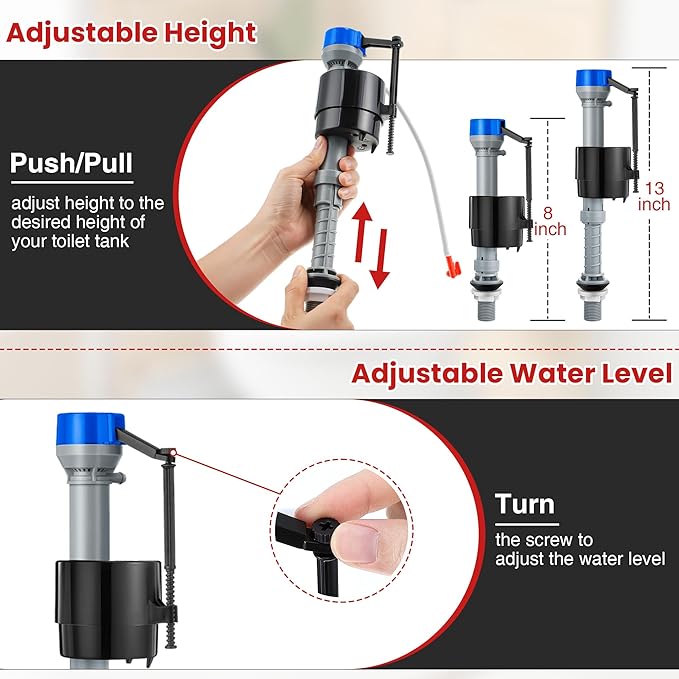 Adjustable Height

Push/Pull

adjust height to the desired height of your toilet tank

8 inch

13 inch

Adjustable Water Level

Turn

the screw to adjust the water level