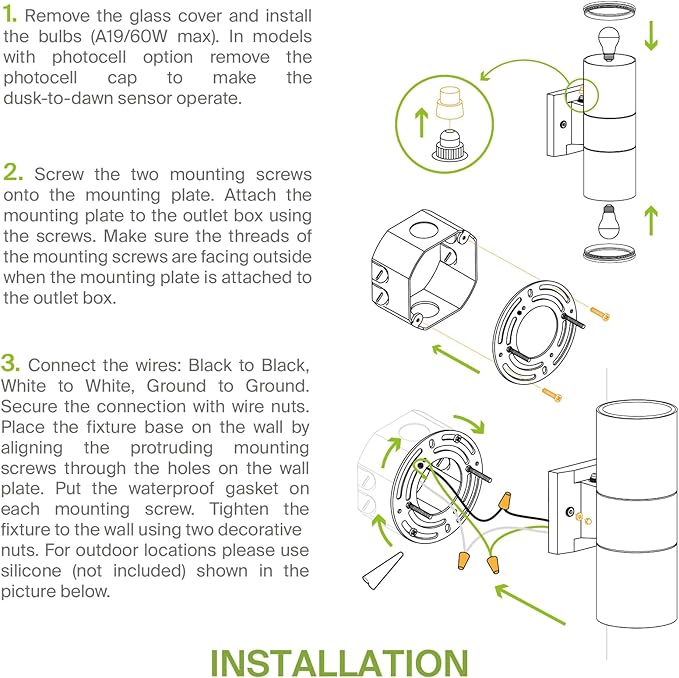 1. Remove the glass cover and install the bulbs (A19/60W max). In models with photocell option remove the photocell cap to make the dusk-to-dawn sensor operate.

2. Screw the two mounting screws onto the mounting plate. Attach the mounting plate to the outlet box using the screws. Make sure the threads of the mounting screws are facing outside when the mounting plate is attached to the outlet box.

3. Connect the wires: Black to Black, White to White, Ground to Ground. Secure the connection with wire nuts. Place the fixture base on the wall by aligning the protruding mounting screws through the holes on the wall plate. Put the waterproof gasket on each mounting screw. Tighten the fixture to the wall using two decorative nuts. For outdoor locations please use silicone (not included) shown in the picture below.

INSTALLATION