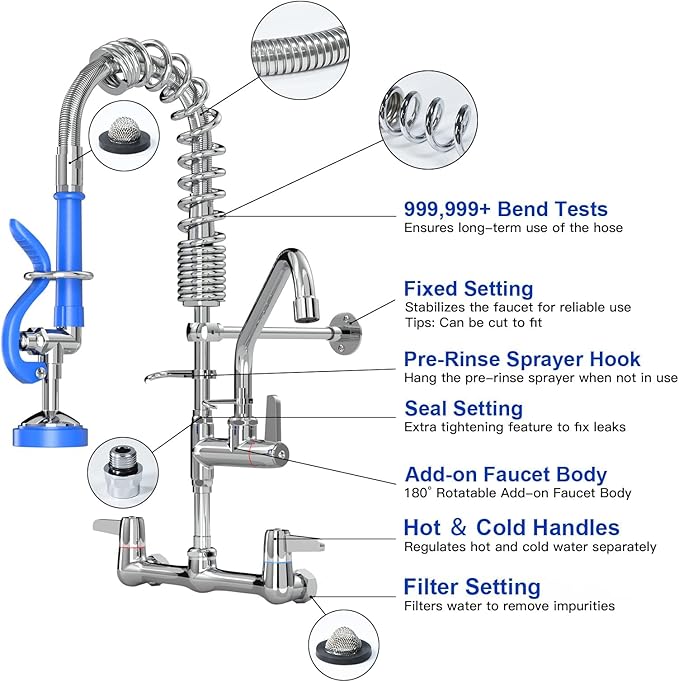 999,999+ Bend Tests
Ensures long-term use of the hose

Fixed Setting
Stabilizes the faucet for reliable use
Tips: Can be cut to fit

Pre-Rinse Sprayer Hook
Hang the pre-rinse sprayer when not in use

Seal Setting
Extra tightening feature to fix leaks

Add-on Faucet Body
180° Rotatable Add-on Faucet Body

Hot & Cold Handles
Regulates hot and cold water separately

Filter Setting
Filters water to remove impurities