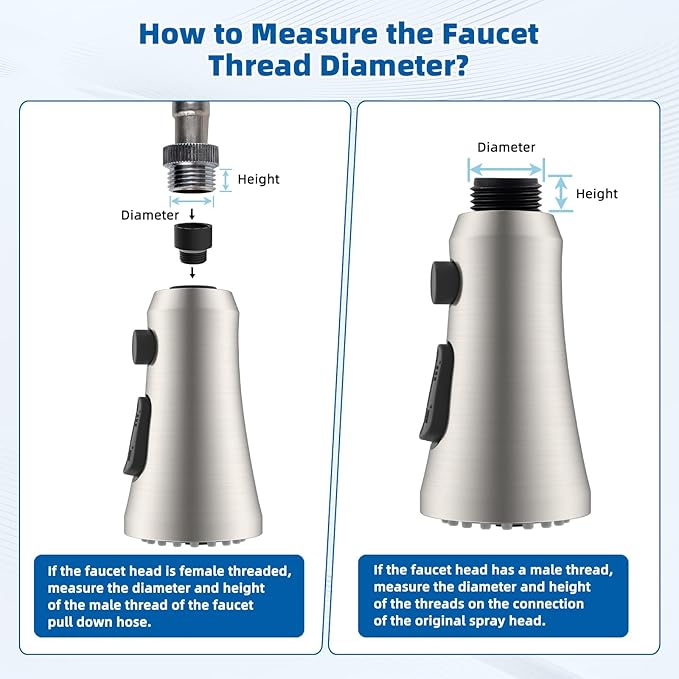 How to Measure the Faucet Thread Diameter?

Height

Diameter

If the faucet head is female threaded, measure the diameter and height of the male thread of the faucet pull down hose.

Diameter

Height

If the faucet head has a male thread, measure the diameter and height of the threads on the connection of the original spray head.