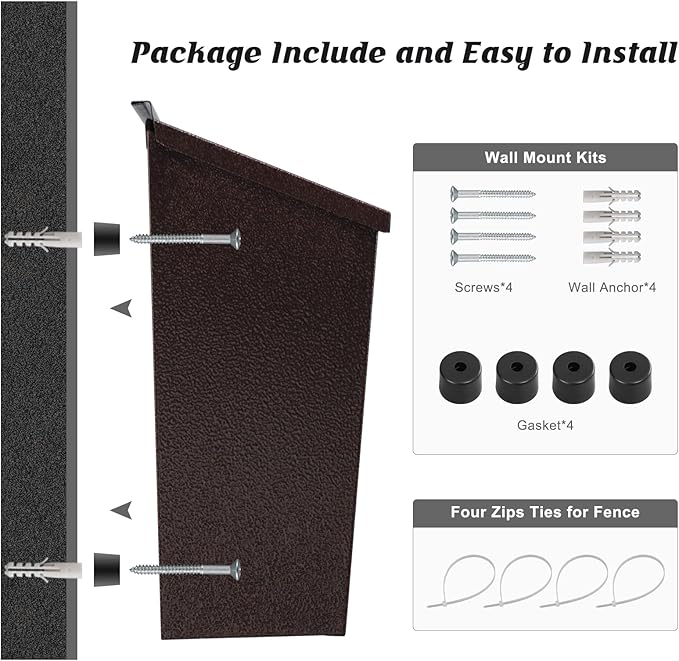 Package Include and Easy to Install

Wall Mount Kits

Screws*4

Wall Anchor*4

Gasket*4

Four Zips Ties for Fence