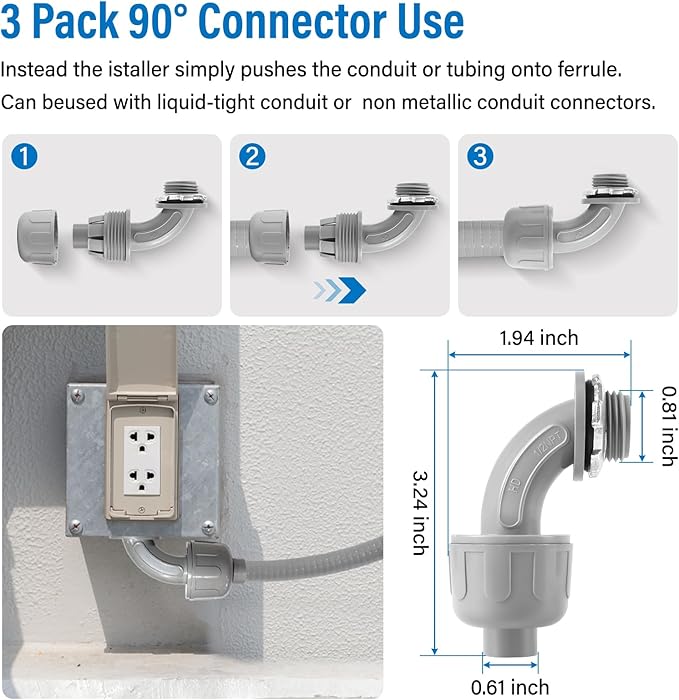 3 Pack 90° Connector Use

Instead the istaller simply pushes the conduit or tubing onto ferrule.

Can beused with liquid-tight conduit or non metallic conduit connectors.

1

2

3

1.94 inch

0.81 inch

3.24 inch

0.61 inch

HD

1/2NPT