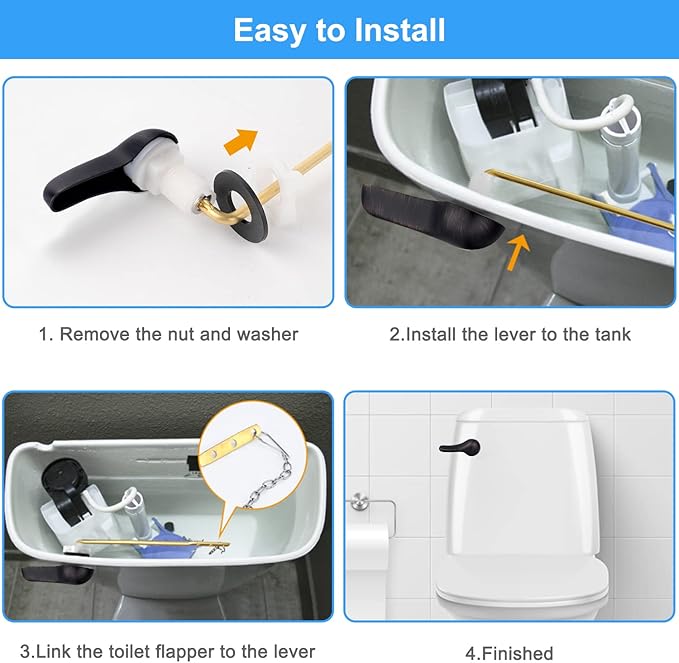 Easy to Install

1. Remove the nut and washer

2.Install the lever to the tank

3.Link the toilet flapper to the lever

4.Finished