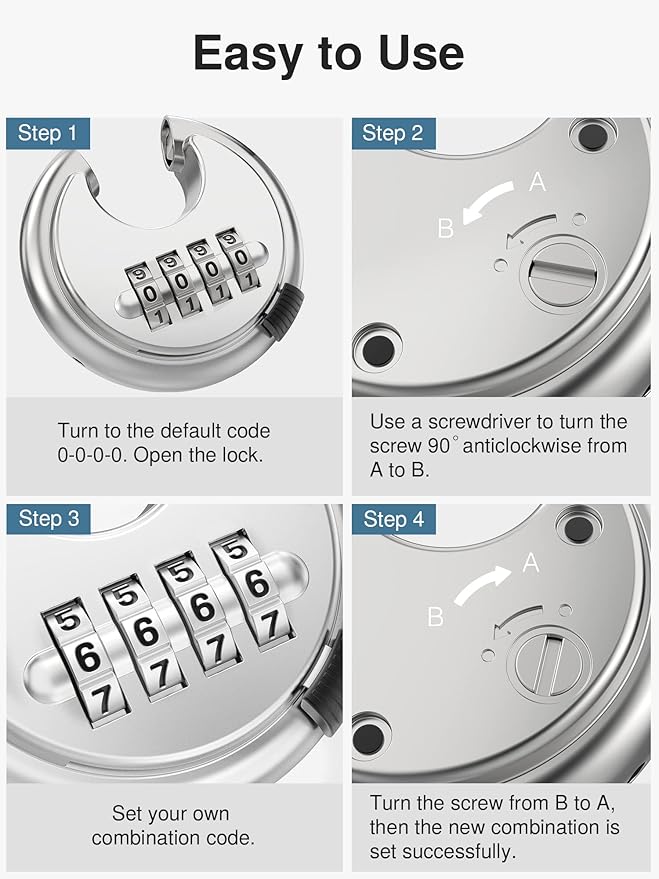 Easy to Use

Step 1

9 9 9 9
0 0 0 0
1 1 1 1

Turn to the default code 0-0-0-0. Open the lock.

Step 2

A
B

Use a screwdriver to turn the screw 90° anticlockwise from A to B.

Step 3

5 5 5 5
6 6 6 6
7 7 7 7

Set your own combination code.

Step 4

A
B

Turn the screw from B to A, then the new combination is set successfully.