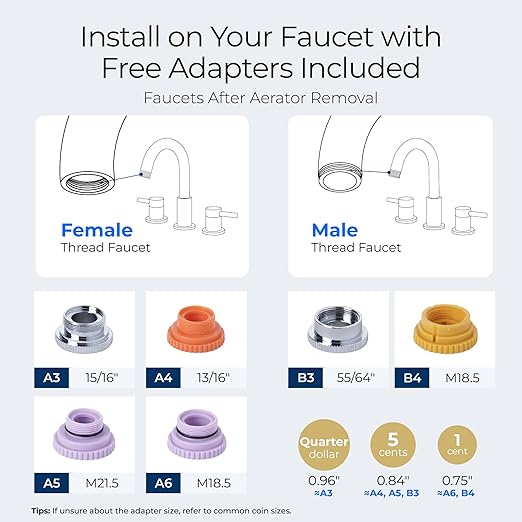 Install on Your Faucet with Free Adapters Included

Faucets After Aerator Removal

Female
Thread Faucet

Male
Thread Faucet

A3 15/16"

A4 13/16"

B3 55/64"

B4 M18.5

A5 M21.5

A6 M18.5

Quarter dollar
0.96"
≈A3

5 cents
0.84"
≈A4, A5, B3

1 cent
0.75"
≈A6, B4

Tips: If unsure about the adapter size, refer to common coin sizes.