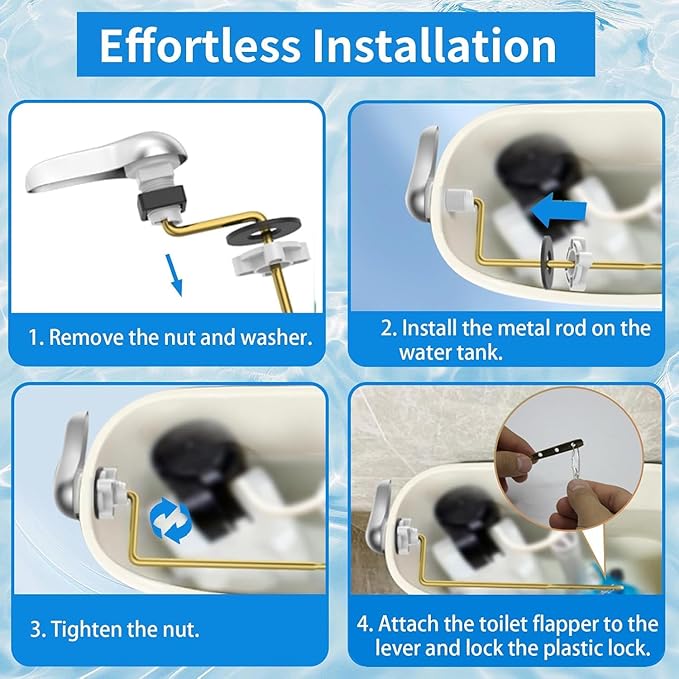 Effortless Installation

1. Remove the nut and washer.

2. Install the metal rod on the water tank.

3. Tighten the nut.

4. Attach the toilet flapper to the lever and lock the plastic lock.