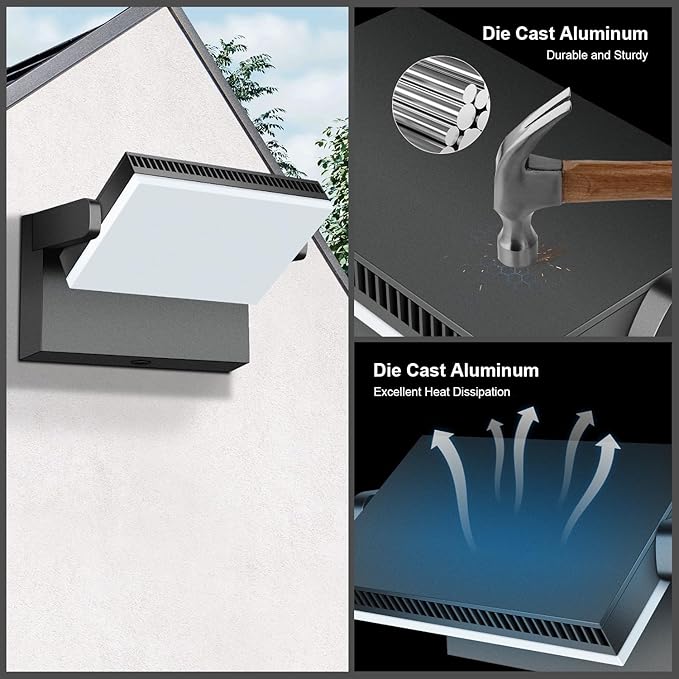 Die Cast Aluminum
Durable and Sturdy

Die Cast Aluminum
Excellent Heat Dissipation