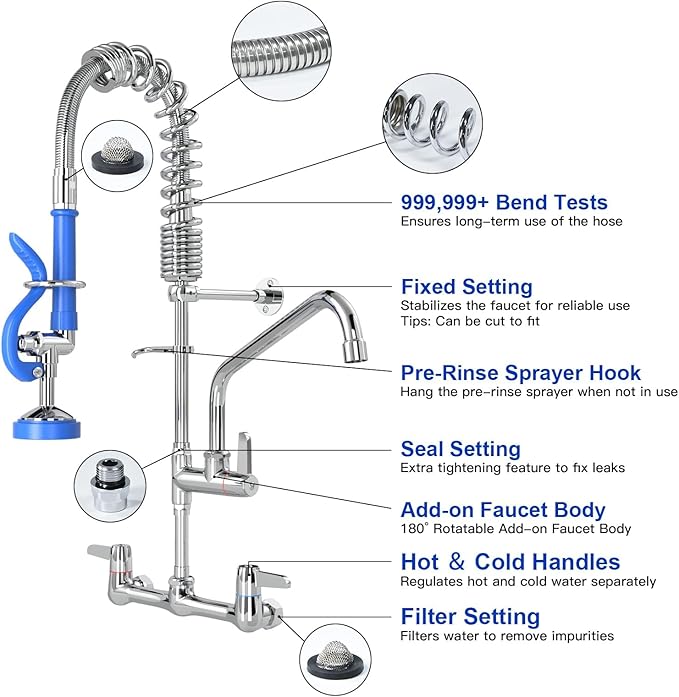 999,999+ Bend Tests
Ensures long-term use of the hose

Fixed Setting
Stabilizes the faucet for reliable use
Tips: Can be cut to fit

Pre-Rinse Sprayer Hook
Hang the pre-rinse sprayer when not in use

Seal Setting
Extra tightening feature to fix leaks

Add-on Faucet Body
180° Rotatable Add-on Faucet Body

Hot & Cold Handles
Regulates hot and cold water separately

Filter Setting
Filters water to remove impurities