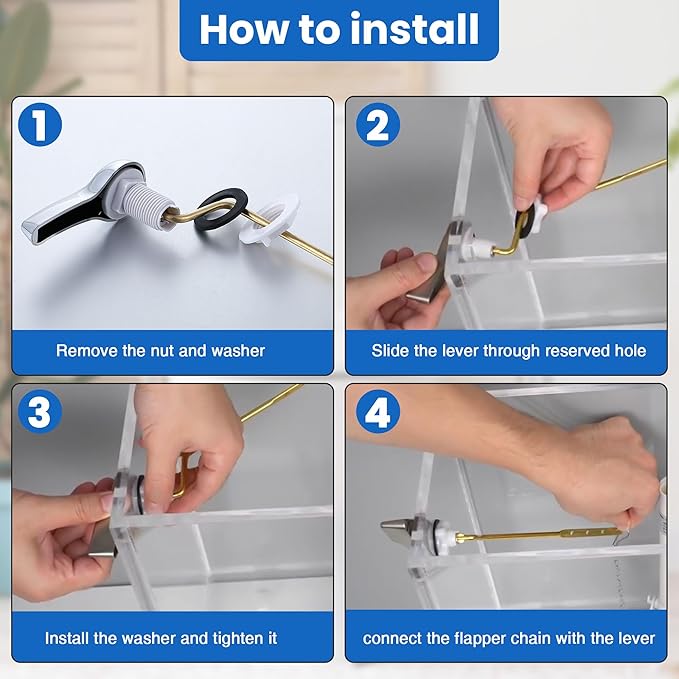 How to install

1

Remove the nut and washer

2

Slide the lever through reserved hole

3

Install the washer and tighten it

4

connect the flapper chain with the lever