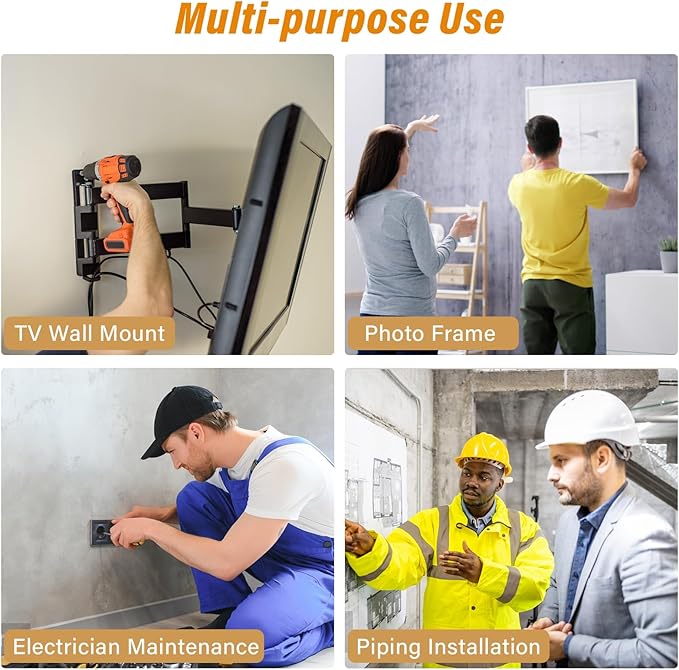 Multi-purpose Use

TV Wall Mount

Photo Frame

Electrician Maintenance

Piping Installation