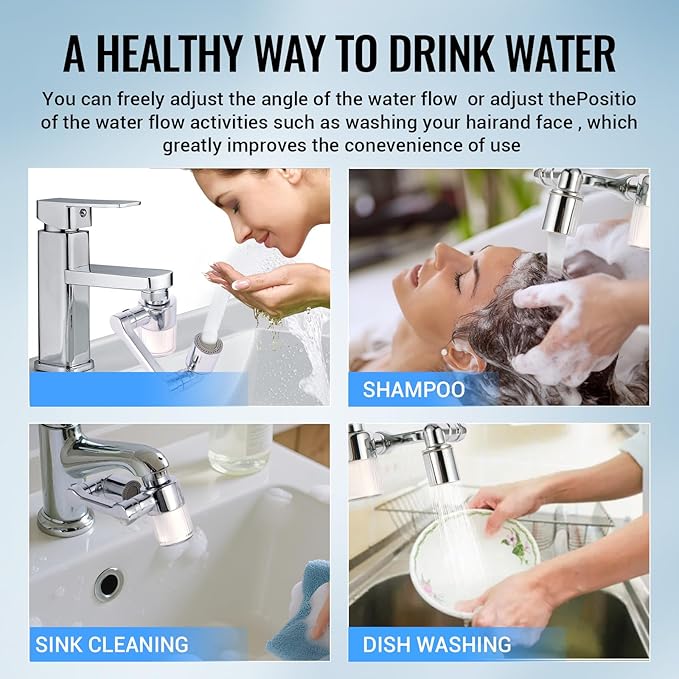 A HEALTHY WAY TO DRINK WATER

You can freely adjust the angle of the water flow or adjust thePositio of the water flow activities such as washing your hairand face , which greatly improves the conevenience of use

SHAMPOO

SINK CLEANING

DISH WASHING