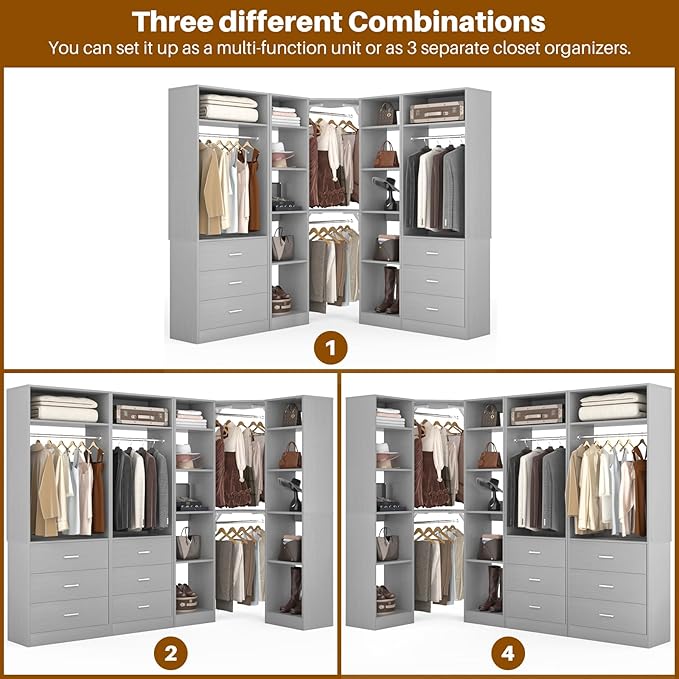 Three different Combinations
You can set it up as a multi-function unit or as 3 separate closet organizers.

1

2

4