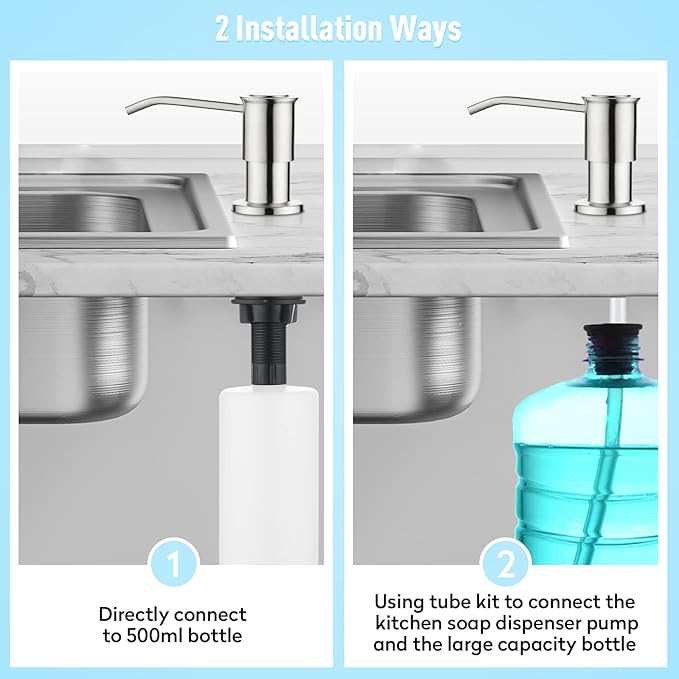 2 Installation Ways

1

Directly connect to 500ml bottle

2

Using tube kit to connect the kitchen soap dispenser pump and the large capacity bottle