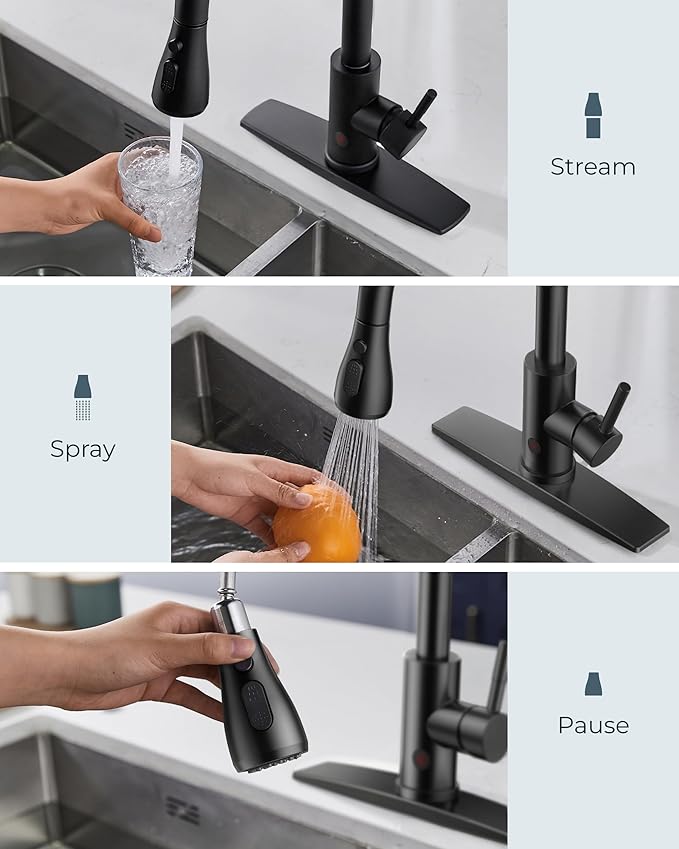 Stream

Spray

Pause