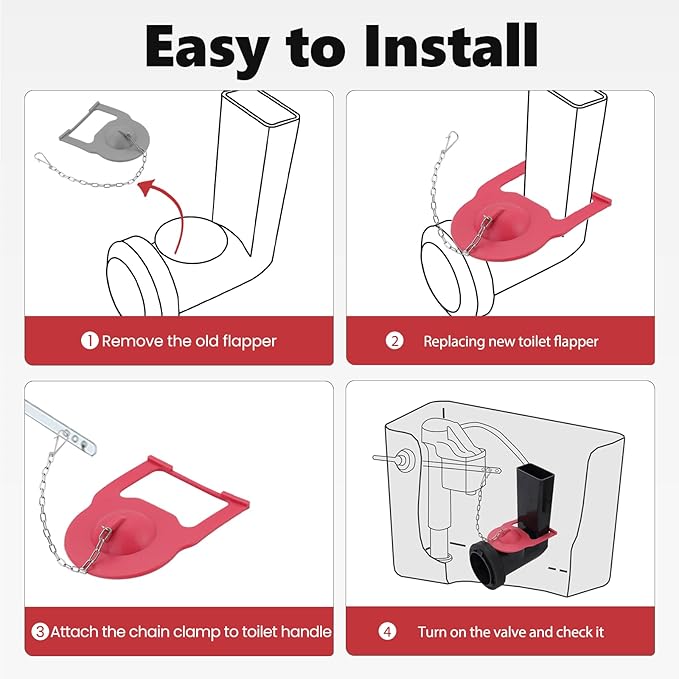 Easy to Install

1 Remove the old flapper

2 Replacing new toilet flapper

3 Attach the chain clamp to toilet handle

4 Turn on the valve and check it