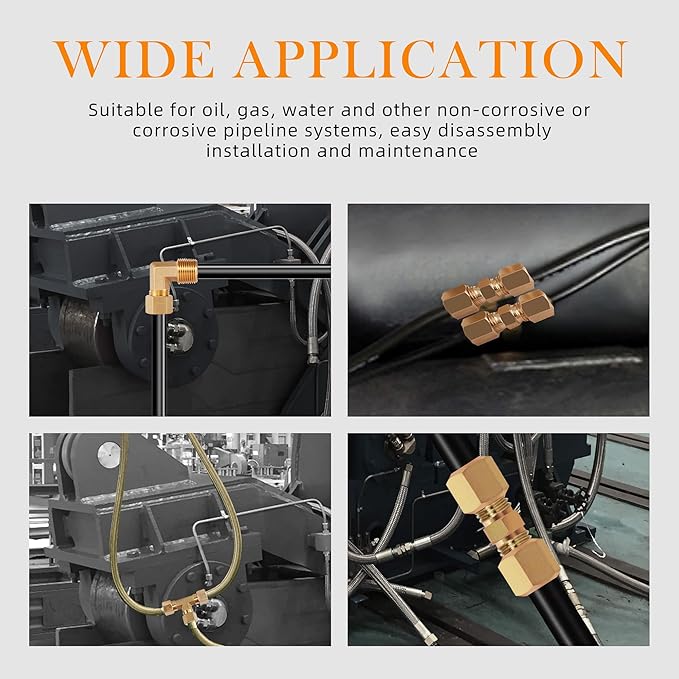 WIDE APPLICATION

Suitable for oil, gas, water and other non-corrosive or corrosive pipeline systems, easy disassembly installation and maintenance