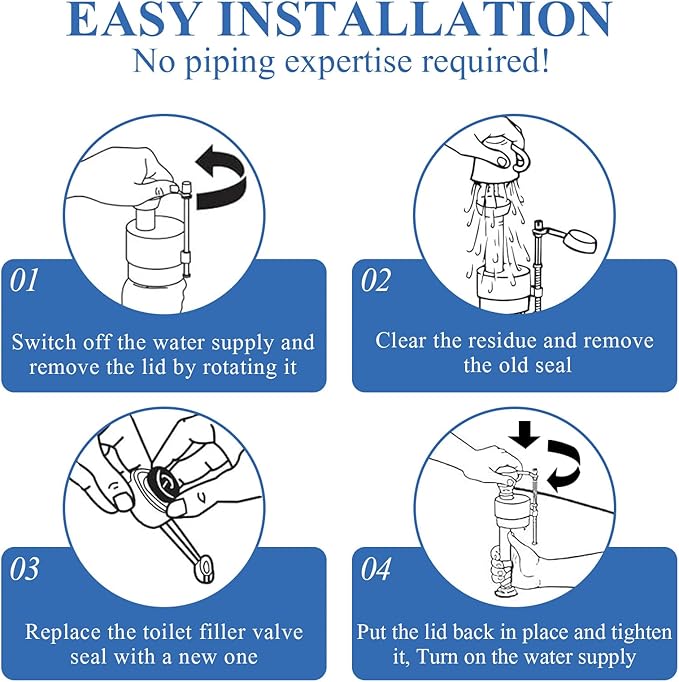 EASY INSTALLATION
No piping expertise required!

01
Switch off the water supply and remove the lid by rotating it

02
Clear the residue and remove the old seal

03
Replace the toilet filler valve seal with a new one

04
Put the lid back in place and tighten it, Turn on the water supply