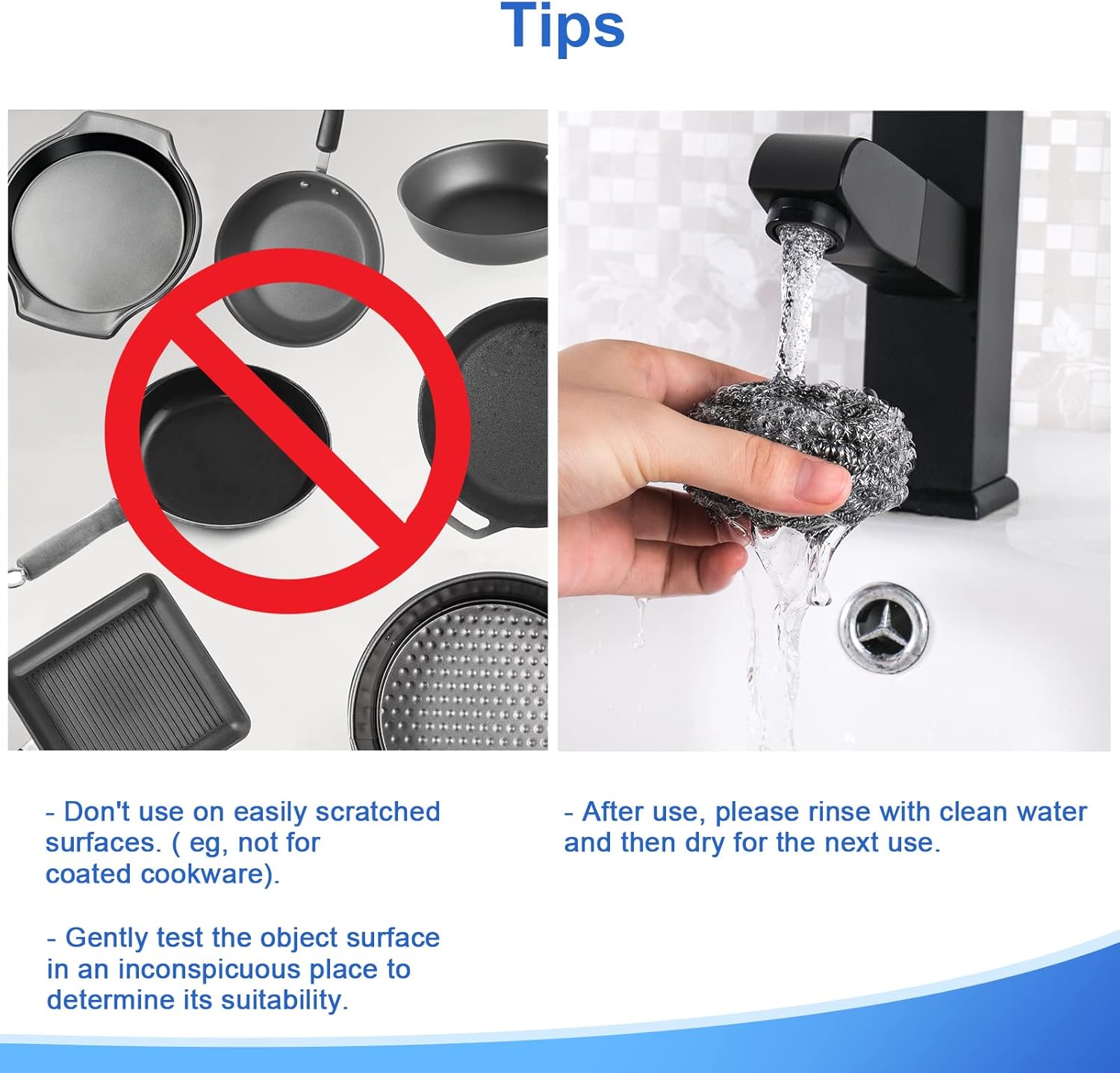 Tips

- Don't use on easily scratched surfaces. ( eg, not for coated cookware).

- Gently test the object surface in an inconspicuous place to determine its suitability.

- After use, please rinse with clean water and then dry for the next use.