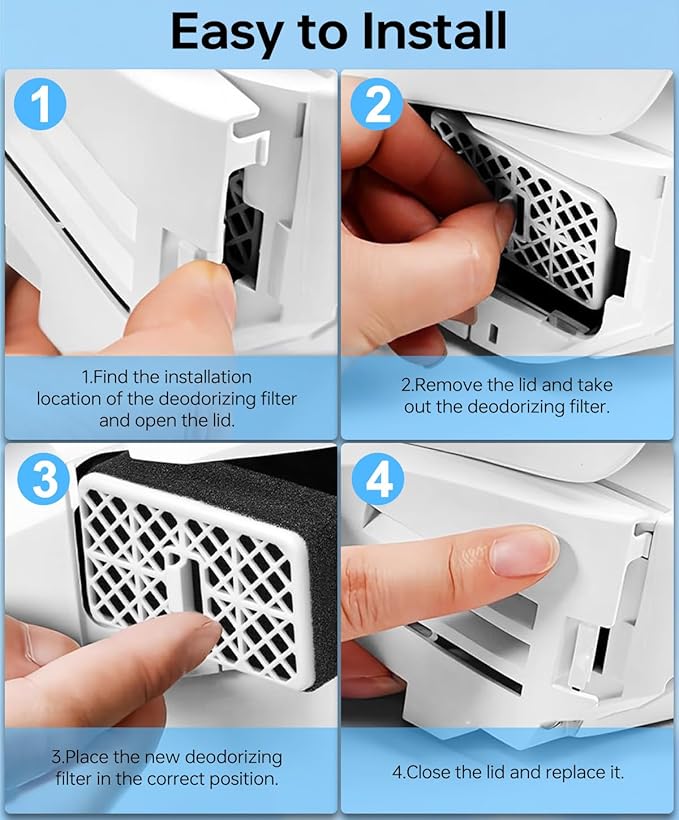 Easy to Install

1

1.Find the installation location of the deodorizing filter and open the lid.

2

2.Remove the lid and take out the deodorizing filter.

3

3.Place the new deodorizing filter in the correct position.

4

4.Close the lid and replace it.