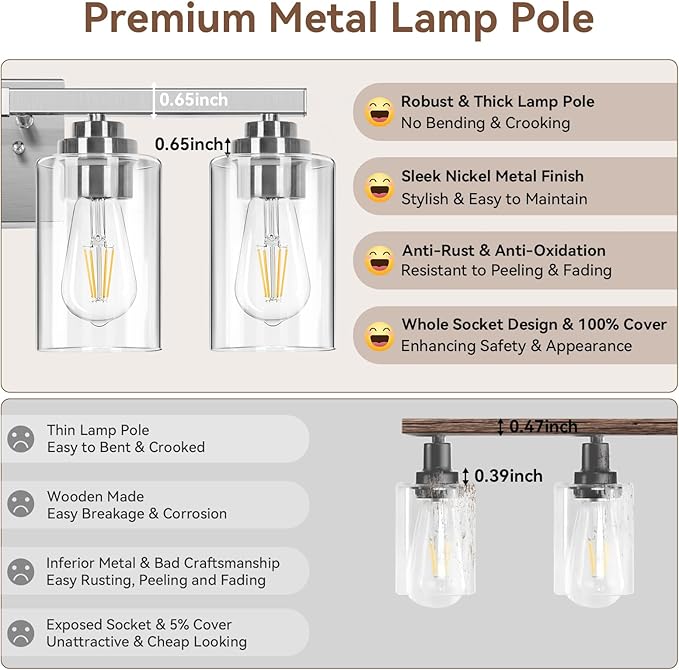 Premium Metal Lamp Pole

0.65inch

0.65inch

Robust & Thick Lamp Pole
No Bending & Crooking

Sleek Nickel Metal Finish
Stylish & Easy to Maintain

Anti-Rust & Anti-Oxidation
Resistant to Peeling & Fading

Whole Socket Design & 100% Cover
Enhancing Safety & Appearance

Thin Lamp Pole
Easy to Bent & Crooked

Wooden Made
Easy Breakage & Corrosion

Inferior Metal & Bad Craftsmanship
Easy Rusting, Peeling and Fading

Exposed Socket & 5% Cover
Unattractive & Cheap Looking

0.47inch

0.39inch