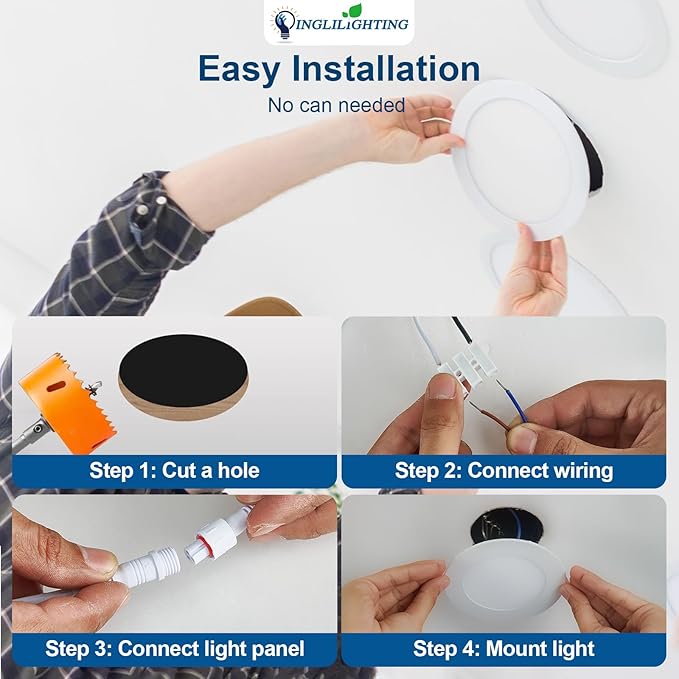 INGLILIGHTING

Easy Installation

No can needed

Step 1: Cut a hole

Step 2: Connect wiring

Step 3: Connect light panel

Step 4: Mount light