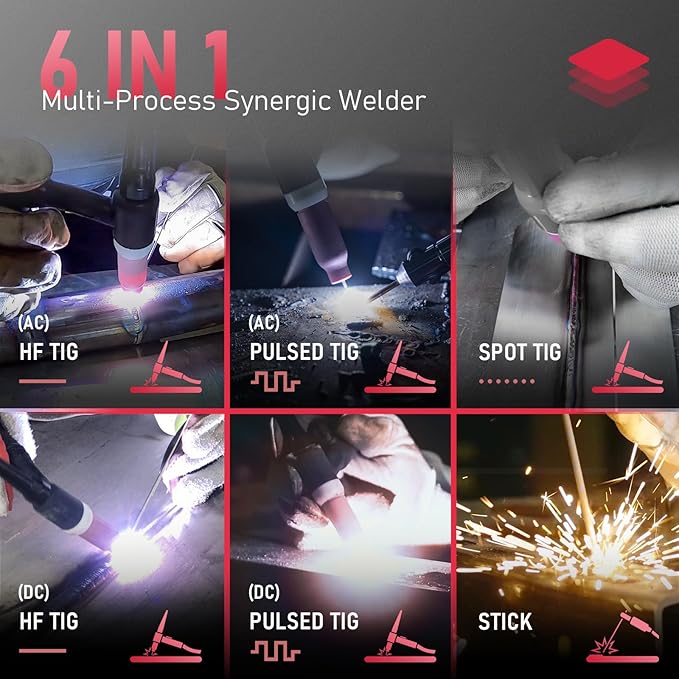 6 IN 1
Multi-Process Synergic Welder

(AC)
HF TIG

(AC)
PULSED TIG

SPOT TIG

(DC)
HF TIG

(DC)
PULSED TIG

STICK