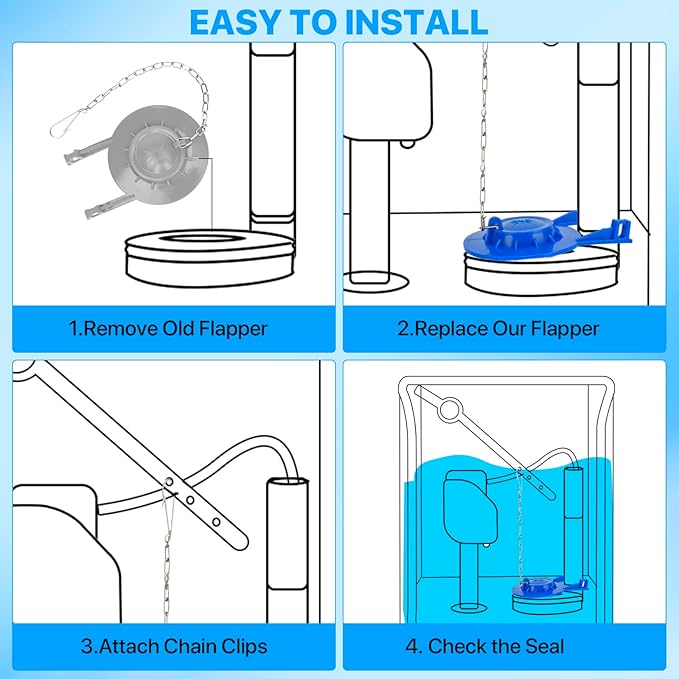 EASY TO INSTALL

1.Remove Old Flapper

2.Replace Our Flapper

3.Attach Chain Clips

4. Check the Seal