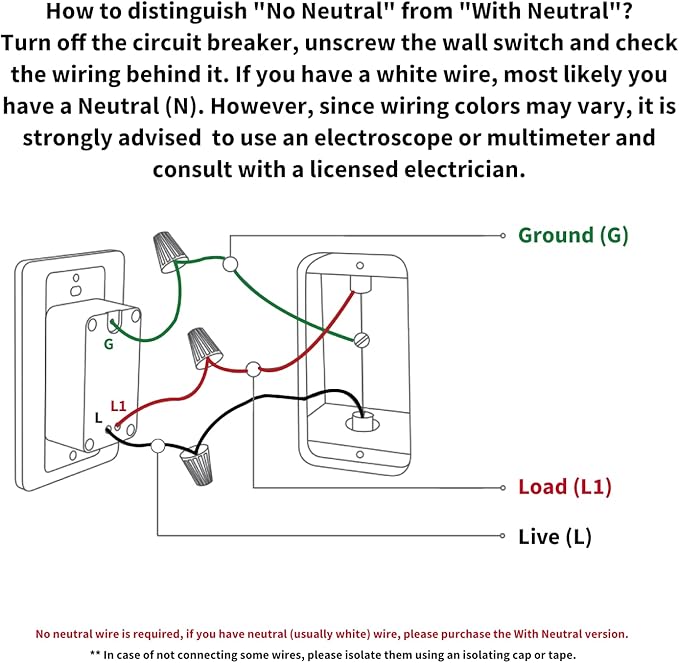 How to distinguish "No Neutral" from "With Neutral"? Turn off the circuit breaker, unscrew the wall switch and check the wiring behind it. If you have a white wire, most likely you have a Neutral (N). However, since wiring colors may vary, it is strongly advised to use an electroscope or multimeter and consult with a licensed electrician.

Ground (G)

G

L1

L

Load (L1)

Live (L)

No neutral wire is required, if you have neutral (usually white) wire, please purchase the With Neutral version.

** In case of not connecting some wires, please isolate them using an isolating cap or tape.