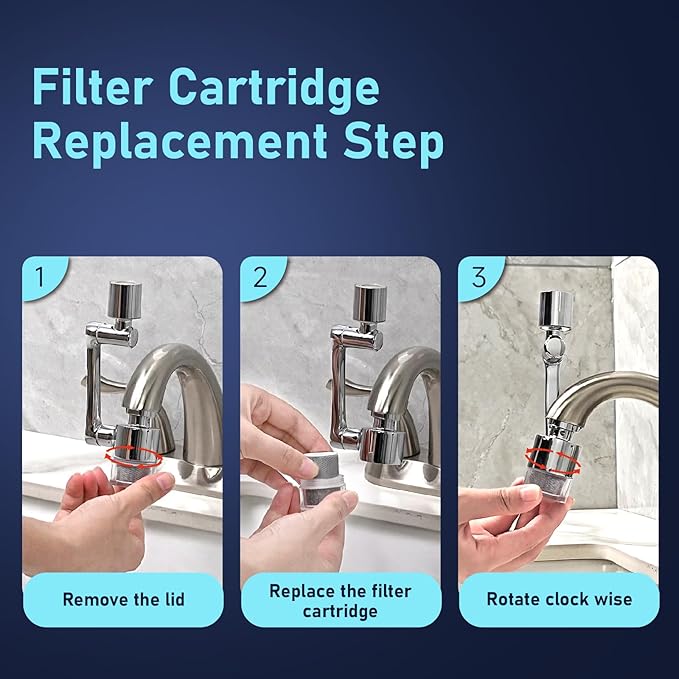 Filter Cartridge Replacement Step

1

Remove the lid

2

Replace the filter cartridge

3

Rotate clock wise