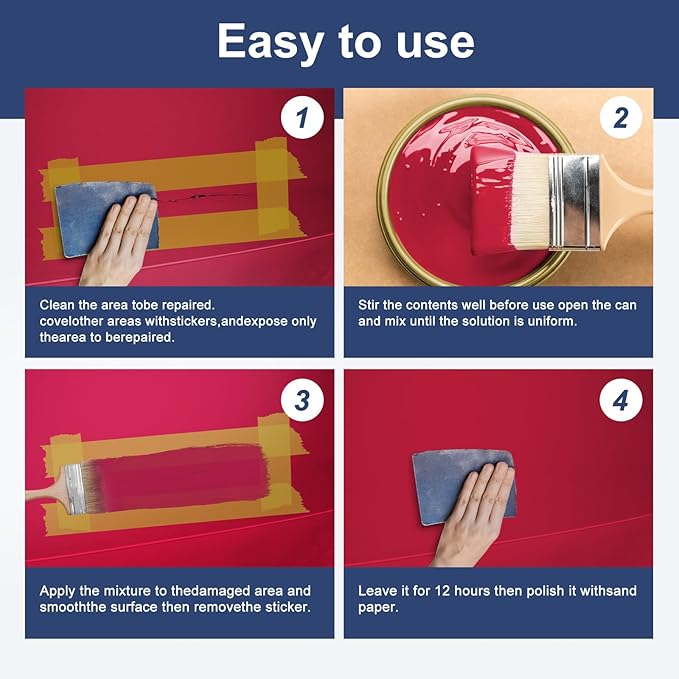 Easy to use

1

Clean the area tobe repaired. covelother areas withstickers,andexpose only thearea to berepaired.

2

Stir the contents well before use open the can and mix until the solution is uniform.

3

Apply the mixture to thedamaged area and smooththe surface then removethe sticker.

4

Leave it for 12 hours then polish it withsand paper.