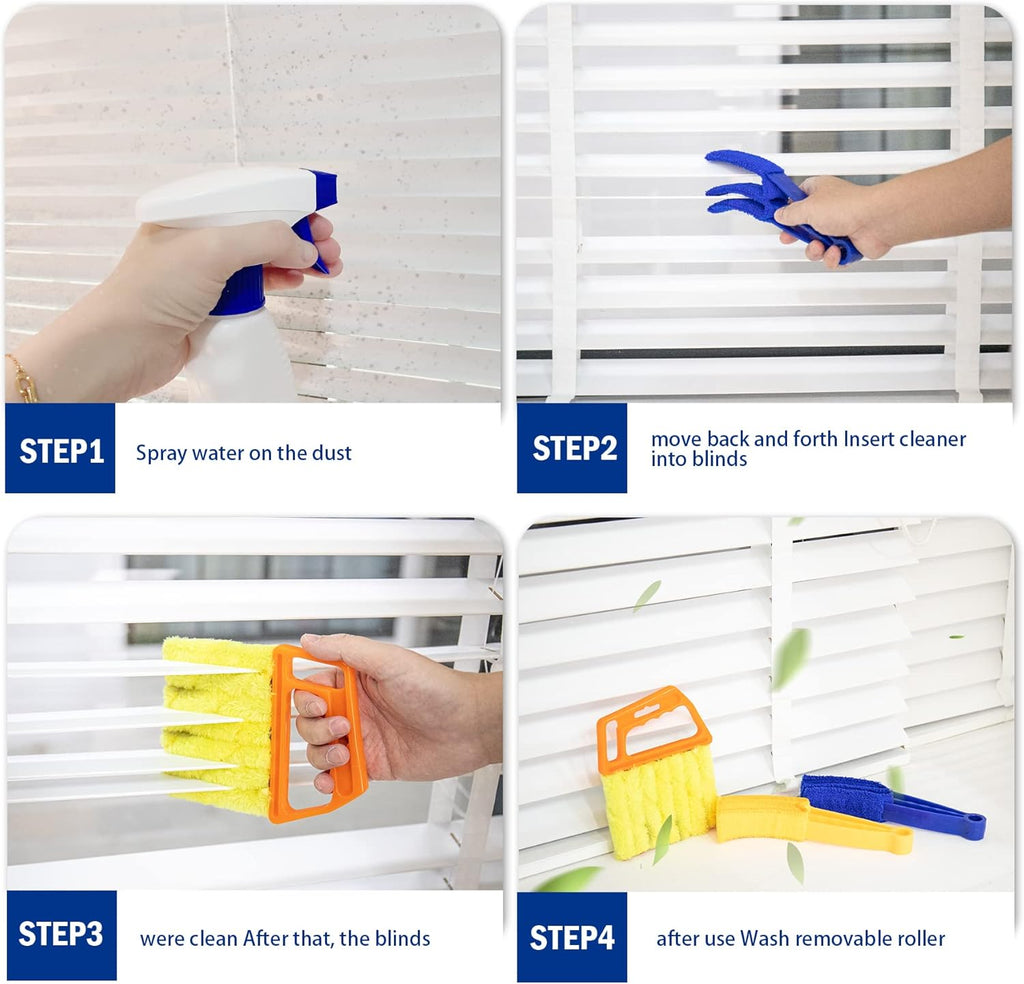 STEP1
Spray water on the dust

STEP2
move back and forth Insert cleaner into blinds

STEP3
were clean After that, the blinds

STEP4
after use Wash removable roller