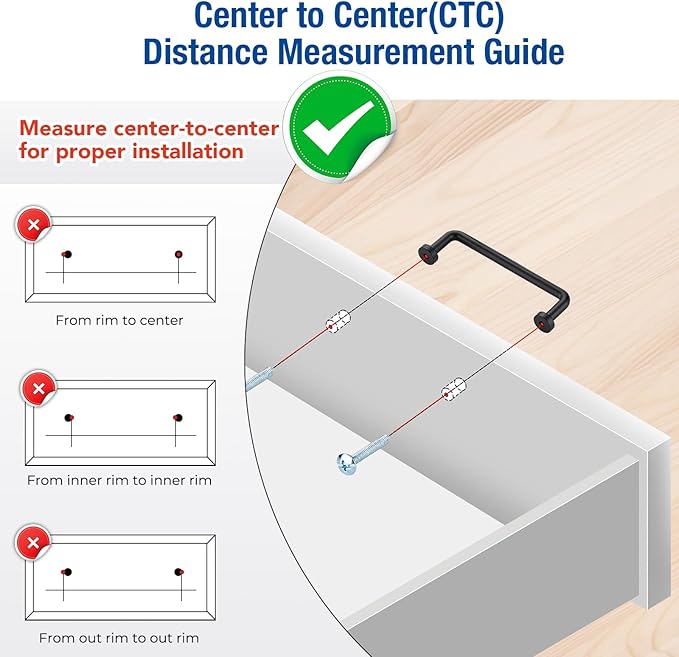 Center to Center(CTC)
Distance Measurement Guide

Measure center-to-center for proper installation

From rim to center

From inner rim to inner rim

From out rim to out rim