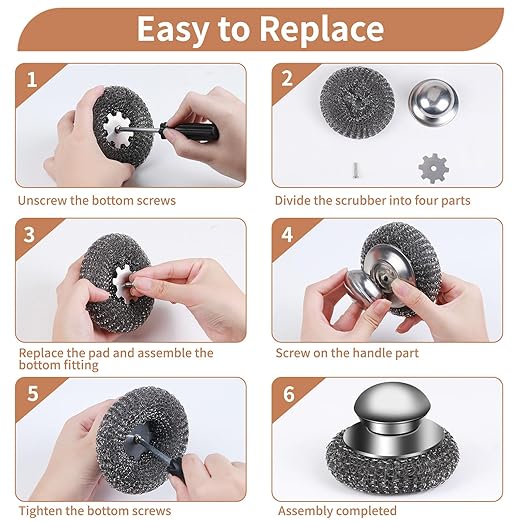 Easy to Replace

1

Unscrew the bottom screws

2

Divide the scrubber into four parts

3

Replace the pad and assemble the bottom fitting

4

Screw on the handle part

5

Tighten the bottom screws

6

Assembly completed