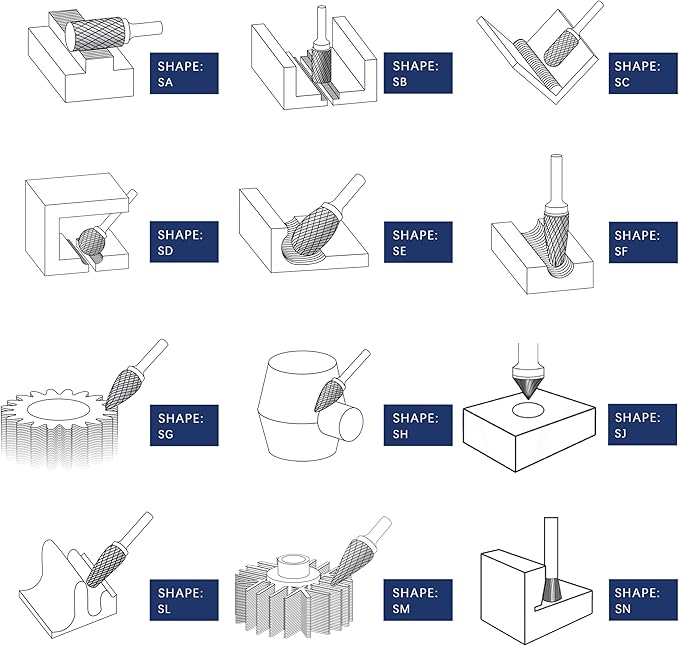 SHAPE:
SA

SHAPE:
SB

SHAPE:
SC

SHAPE:
SD

SHAPE:
SE

SHAPE:
SF

SHAPE:
SG

SHAPE:
SH

SHAPE:
SJ

SHAPE:
SL

SHAPE:
SM

SHAPE:
SN