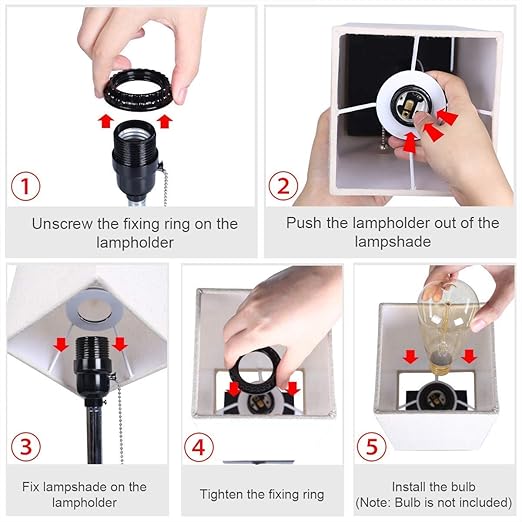 1

Unscrew the fixing ring on the lampholder

2

Push the lampholder out of the lampshade

3

Fix lampshade on the lampholder

4

Tighten the fixing ring

5

Install the bulb
(Note: Bulb is not included)