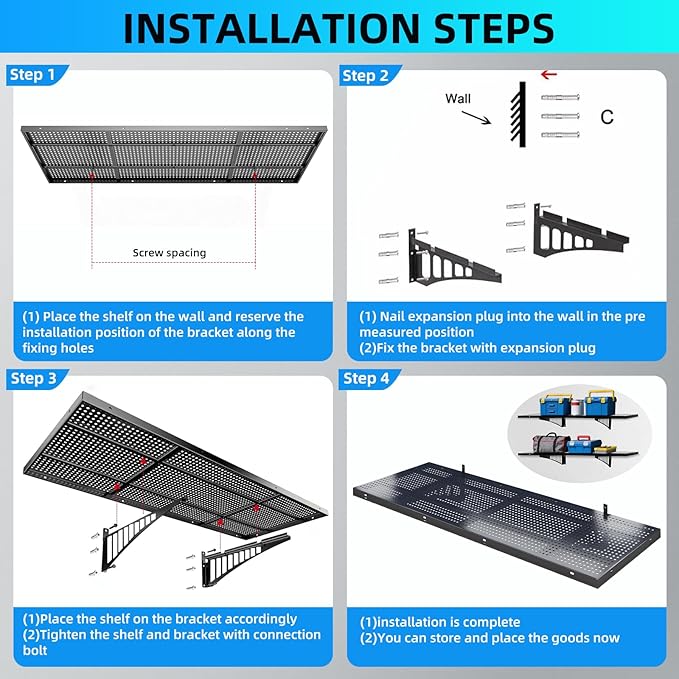 INSTALLATION STEPS

Step 1

Screw spacing

(1) Place the shelf on the wall and reserve the installation position of the bracket along the fixing holes

Step 2

Wall

C

(1) Nail expansion plug into the wall in the pre measured position
(2)Fix the bracket with expansion plug

Step 3

(1)Place the shelf on the bracket accordingly
(2)Tighten the shelf and bracket with connection bolt

Step 4

(1)installation is complete
(2)You can store and place the goods now