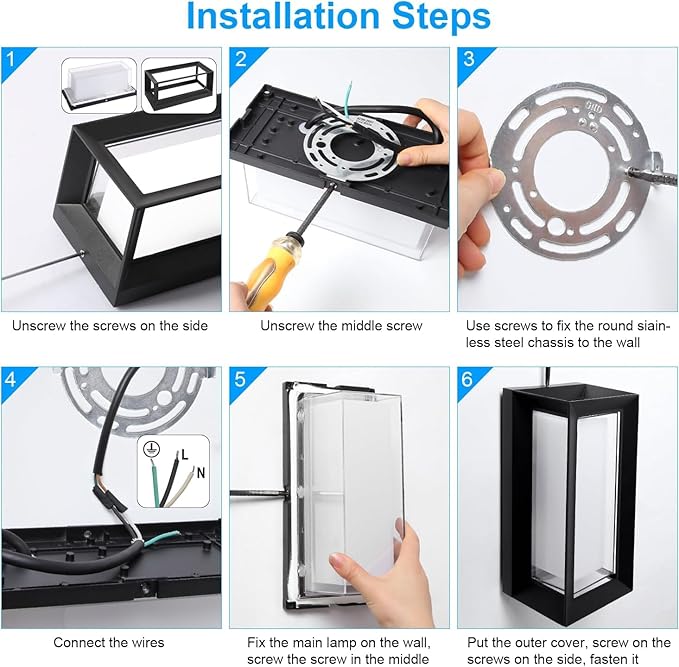 Installation Steps

1

Unscrew the screws on the side

2

Unscrew the middle screw

3

Use screws to fix the round siainless steel chassis to the wall

4

L

N

Connect the wires

5

Fix the main lamp on the wall, screw the screw in the middle

6

Put the outer cover, screw on the screws on the side, fasten it